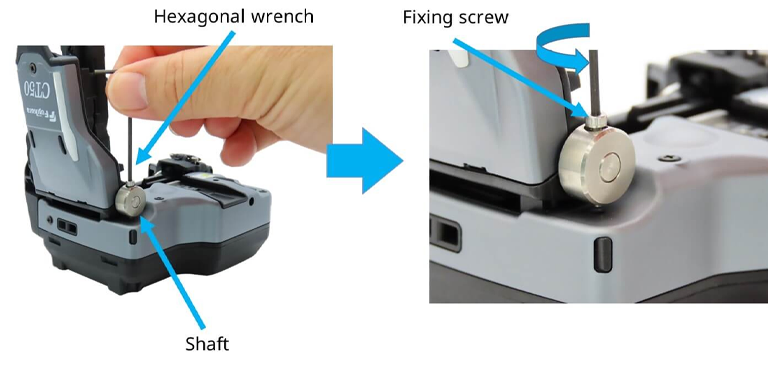 Hexagonal wrench

Fixing screw

CT50

Fujikura

Shaft