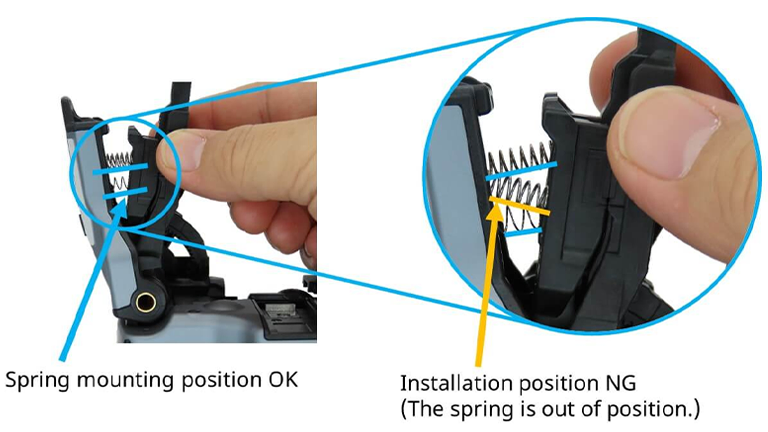 Spring mounting position OK

Installation position NG
(The spring is out of position.)